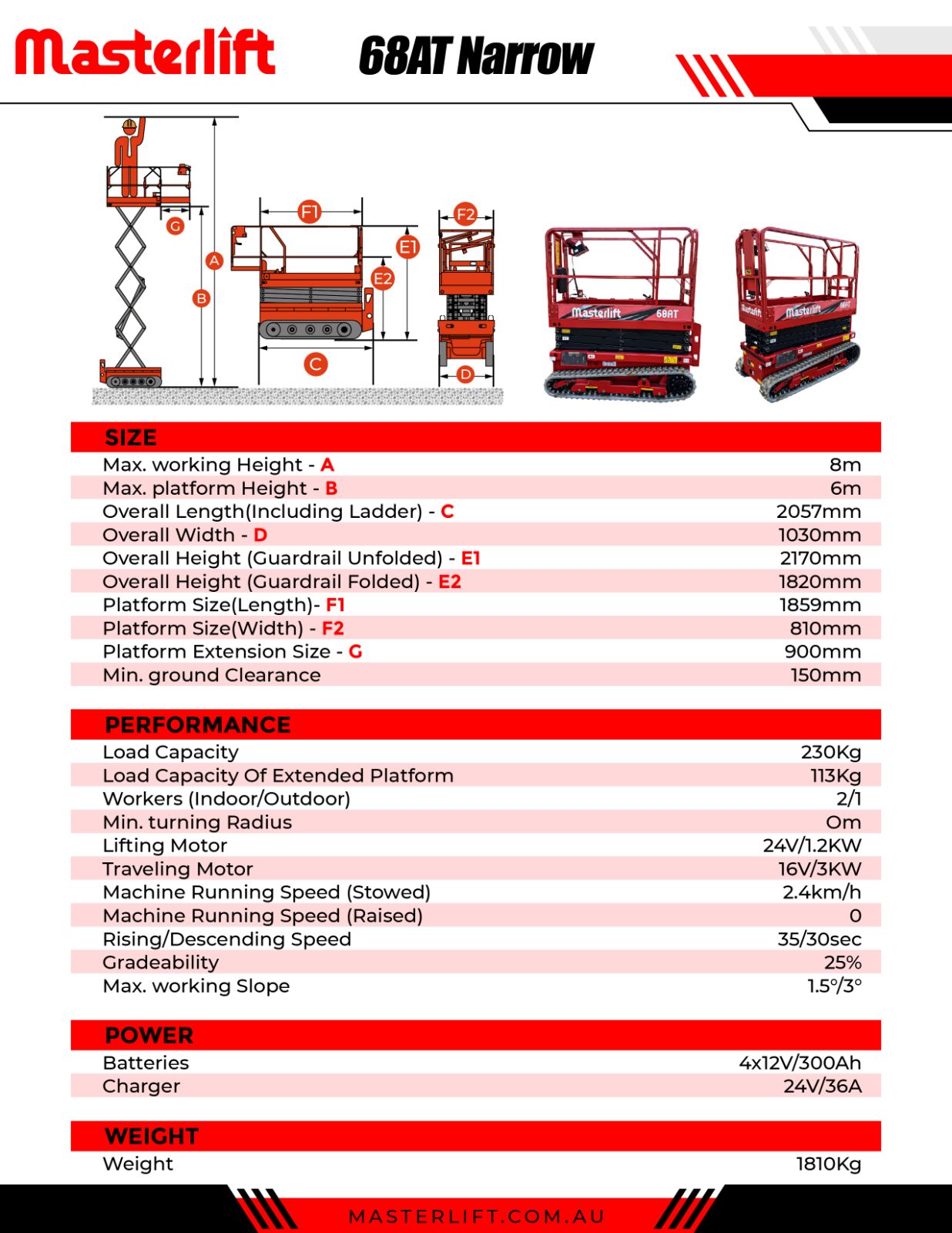 Masterlift 68AT Narrow

G A B F1 E1 E2 C F2 D

Masterlift 68AT

Masterlift

| SIZE | |
|---|---|
| Max. working Height - A | 8m |
| Max. platform Height - B | 6m |
| Overall Length(Including Ladder) - C | 2057mm |
| Overall Width - D | 1030mm |
| Overall Height (Guardrail Unfolded) - E1 | 2170mm |
| Overall Height (Guardrail Folded) - E2 | 1820mm |
| Platform Size(Length)- F1 | 1859mm |
| Platform Size(Width) - F2 | 810mm |
| Platform Extension Size - G | 900mm |
| Min. ground Clearance | 150mm |

| PERFORMANCE | |
|---|---|
| Load Capacity | 230Kg |
| Load Capacity Of Extended Platform | 113Kg |
| Workers (Indoor/Outdoor) | 2/1 |
| Min. turning Radius | 0m |
| Lifting Motor | 24V/1.2KW |
| Traveling Motor | 16V/3KW |
| Machine Running Speed (Stowed) | 2.4km/h |
| Machine Running Speed (Raised) | 0 |
| Rising/Descending Speed | 35/30sec |
| Gradeability | 25% |
| Max. working Slope | 1.5°/3° |

| POWER | |
|---|---|
| Batteries | 4x12V/300Ah |
| Charger | 24V/36A |

| WEIGHT | |
|---|---|
| Weight | 1810Kg |

MASTERLIFT.COM.AU